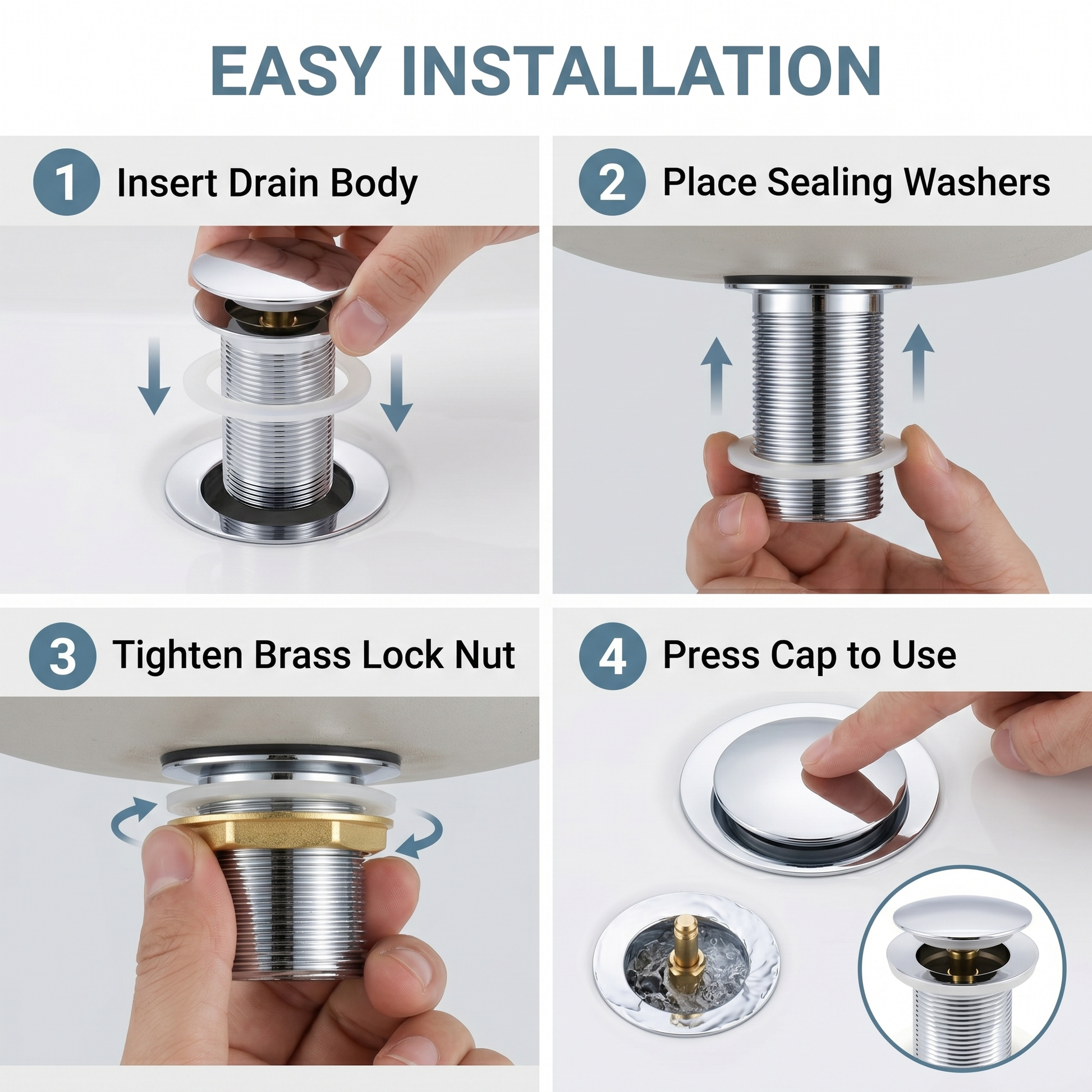 EASY INSTALLATION

1 Insert Drain Body

2 Place Sealing Washers

3 Tighten Brass Lock Nut

4 Press Cap to Use