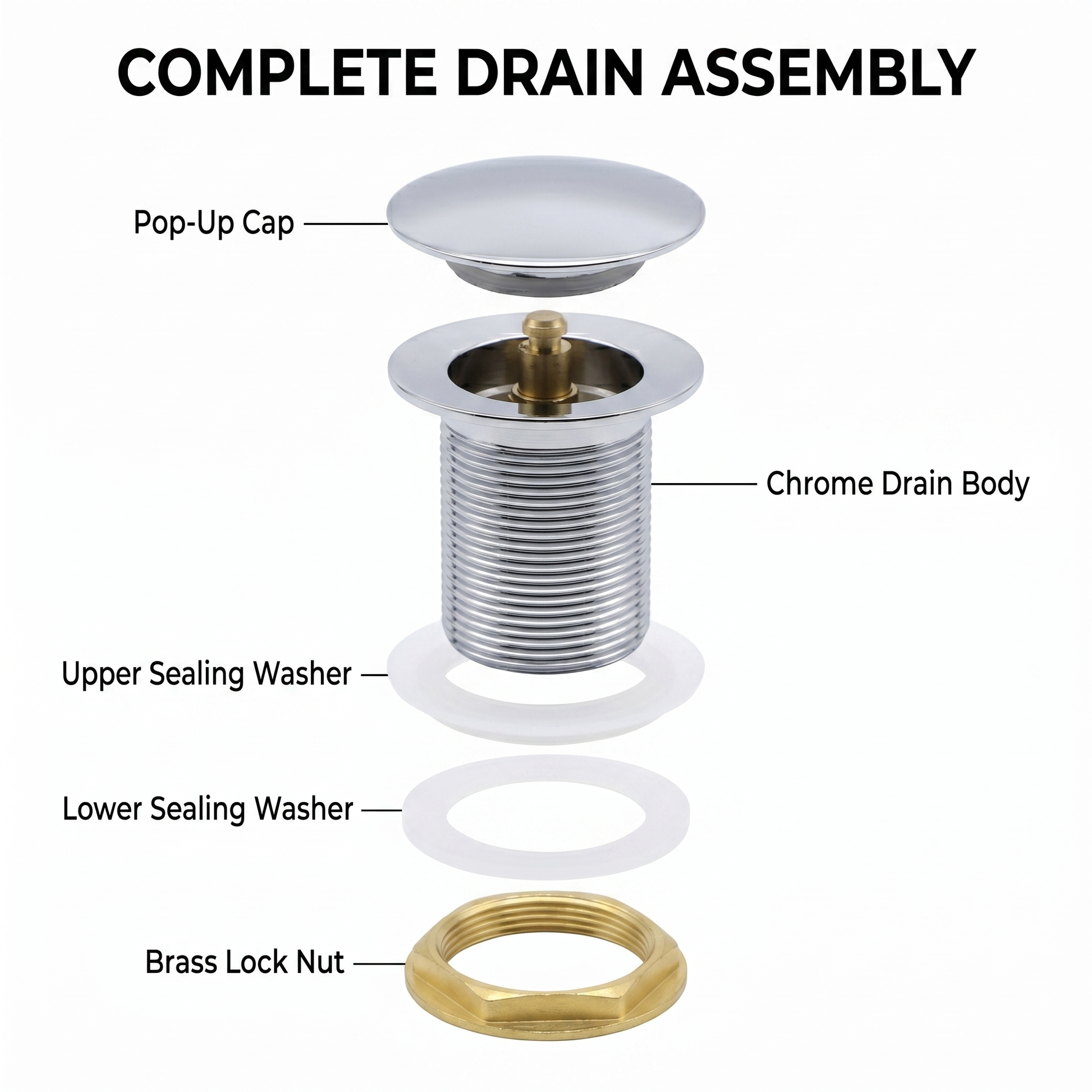 COMPLETE DRAIN ASSEMBLY

Pop-Up Cap

Chrome Drain Body

Upper Sealing Washer

Lower Sealing Washer

Brass Lock Nut