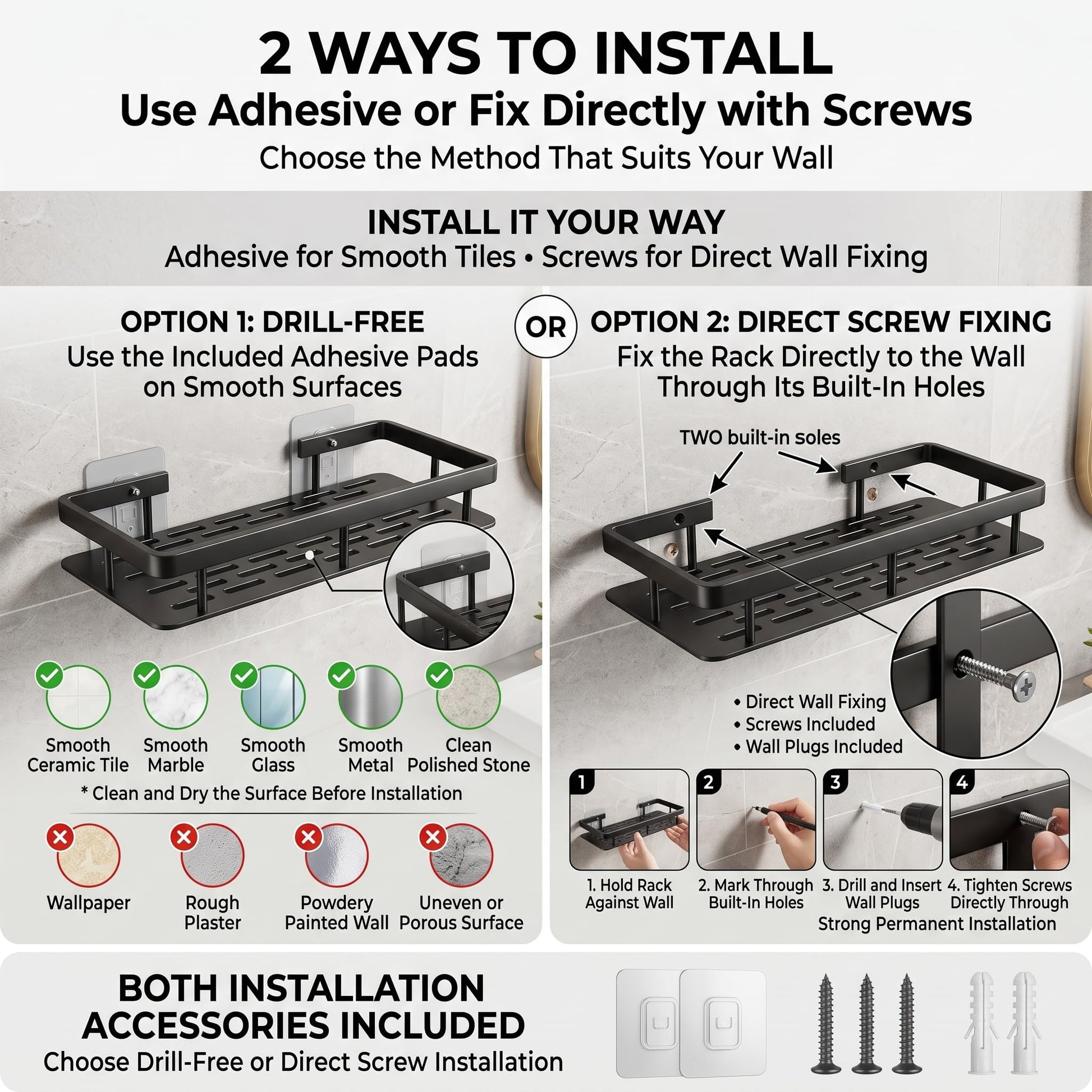 2 WAYS TO INSTALL
Use Adhesive or Fix Directly with Screws
Choose the Method That Suits Your Wall

INSTALL IT YOUR WAY
Adhesive for Smooth Tiles • Screws for Direct Wall Fixing

OPTION 1: DRILL-FREE
Use the Included Adhesive Pads on Smooth Surfaces

Smooth Ceramic Tile
Smooth Marble
Smooth Glass
Smooth Metal
Clean Polished Stone

* Clean and Dry the Surface Before Installation

Wallpaper
Rough Plaster
Powdery Painted Wall
Uneven or Porous Surface

OR

OPTION 2: DIRECT SCREW FIXING
Fix the Rack Directly to the Wall Through Its Built-In Holes

TWO built-in soles

• Direct Wall Fixing
• Screws Included
• Wall Plugs Included

1
2
3
4

1. Hold Rack Against Wall
2. Mark Through Built-In Holes
3. Drill and Insert Wall Plugs
4. Tighten Screws Directly Through
Strong Permanent Installation

BOTH INSTALLATION ACCESSORIES INCLUDED
Choose Drill-Free or Direct Screw Installation