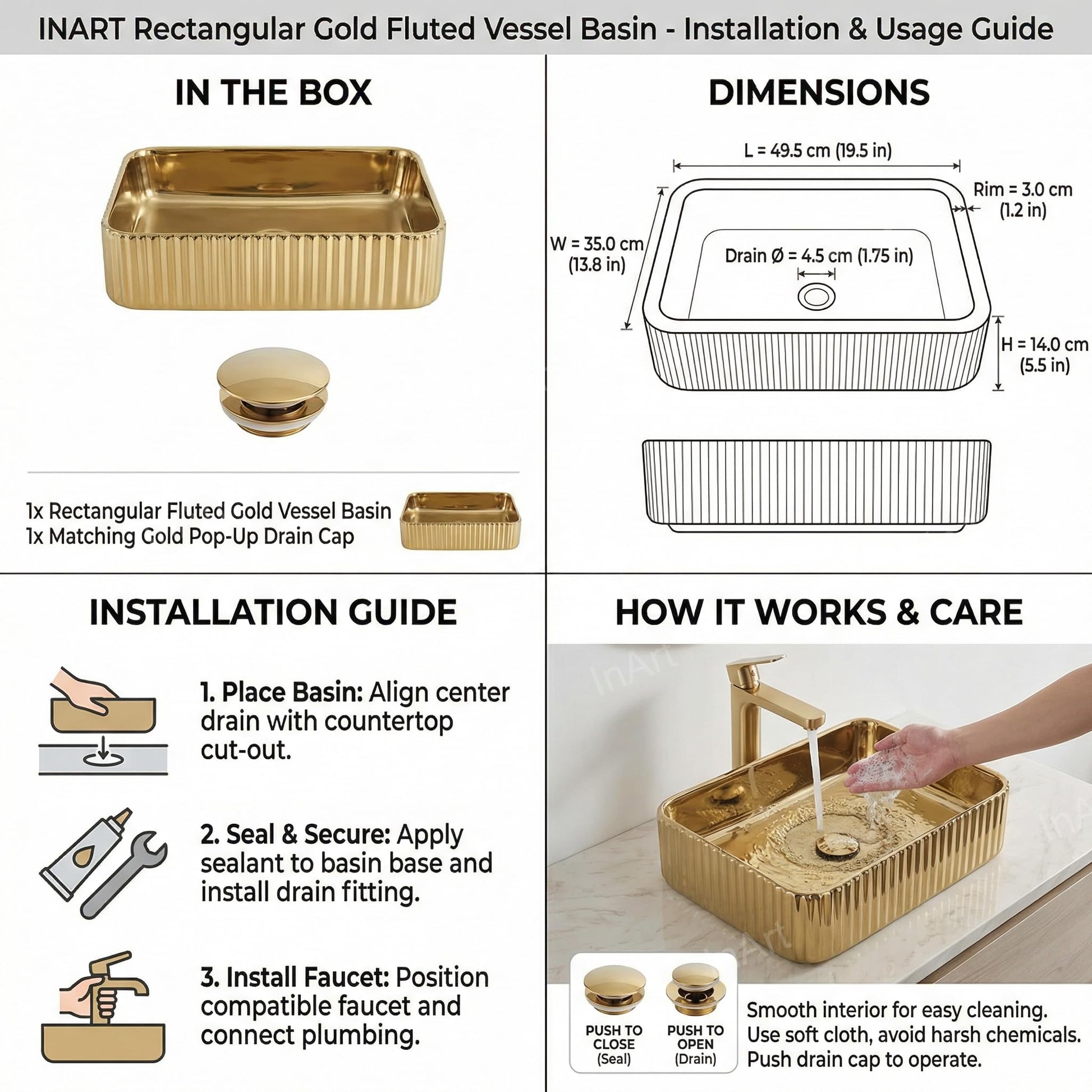 INART Rectangular Gold Fluted Vessel Basin - Installation & Usage Guide

IN THE BOX

1x Rectangular Fluted Gold Vessel Basin
1x Matching Gold Pop-Up Drain Cap

DIMENSIONS

L = 49.5 cm (19.5 in)

Rim = 3.0 cm (1.2 in)

W = 35.0 cm (13.8 in)

Drain Ø = 4.5 cm (1.75 in)

H = 14.0 cm (5.5 in)

INSTALLATION GUIDE

1. Place Basin: Align center drain with countertop cut-out.

2. Seal & Secure: Apply sealant to basin base and install drain fitting.

3. Install Faucet: Position compatible faucet and connect plumbing.

HOW IT WORKS & CARE

InArt

InArt

PUSH TO CLOSE (Seal)

PUSH TO OPEN (Drain)

Smooth interior for easy cleaning.
Use soft cloth, avoid harsh chemicals.
Push drain cap to operate.